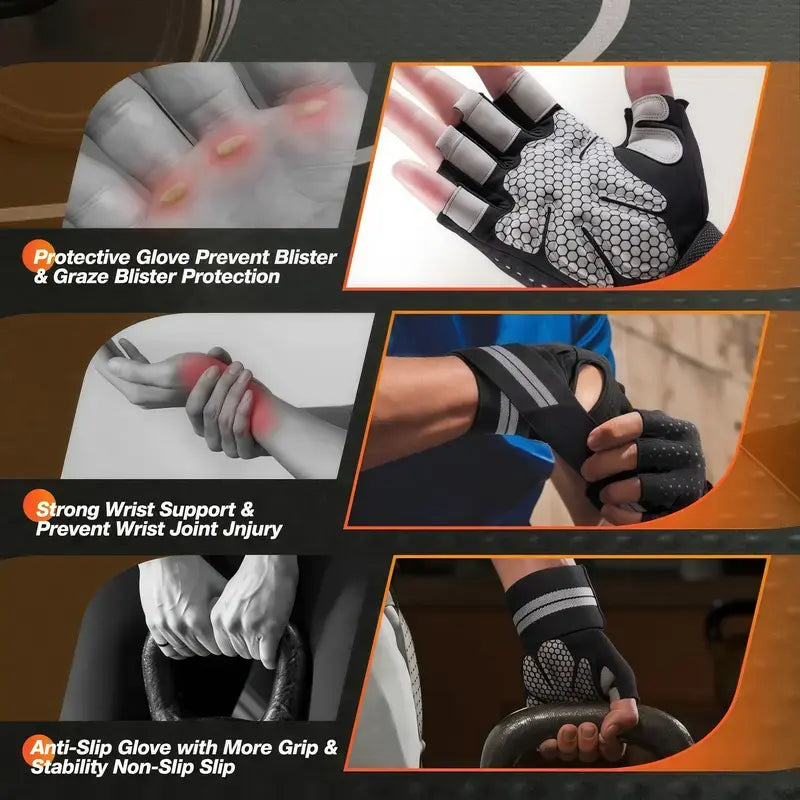 Protective Glove Prevent Blister & Graze Blister Protection

Strong Wrist Support & Prevent Wrist Joint Jnjury

Anti-Slip Glove with More Grip & Stability Non-Slip Slip