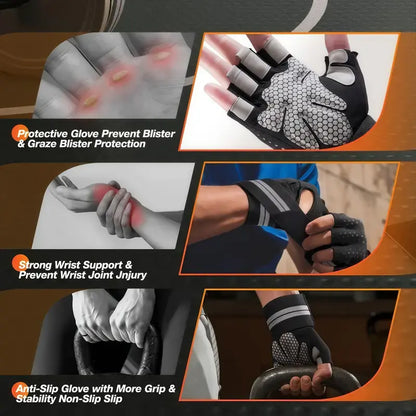 Protective Glove Prevent Blister & Graze Blister Protection

Strong Wrist Support & Prevent Wrist Joint Jnjury

Anti-Slip Glove with More Grip & Stability Non-Slip Slip